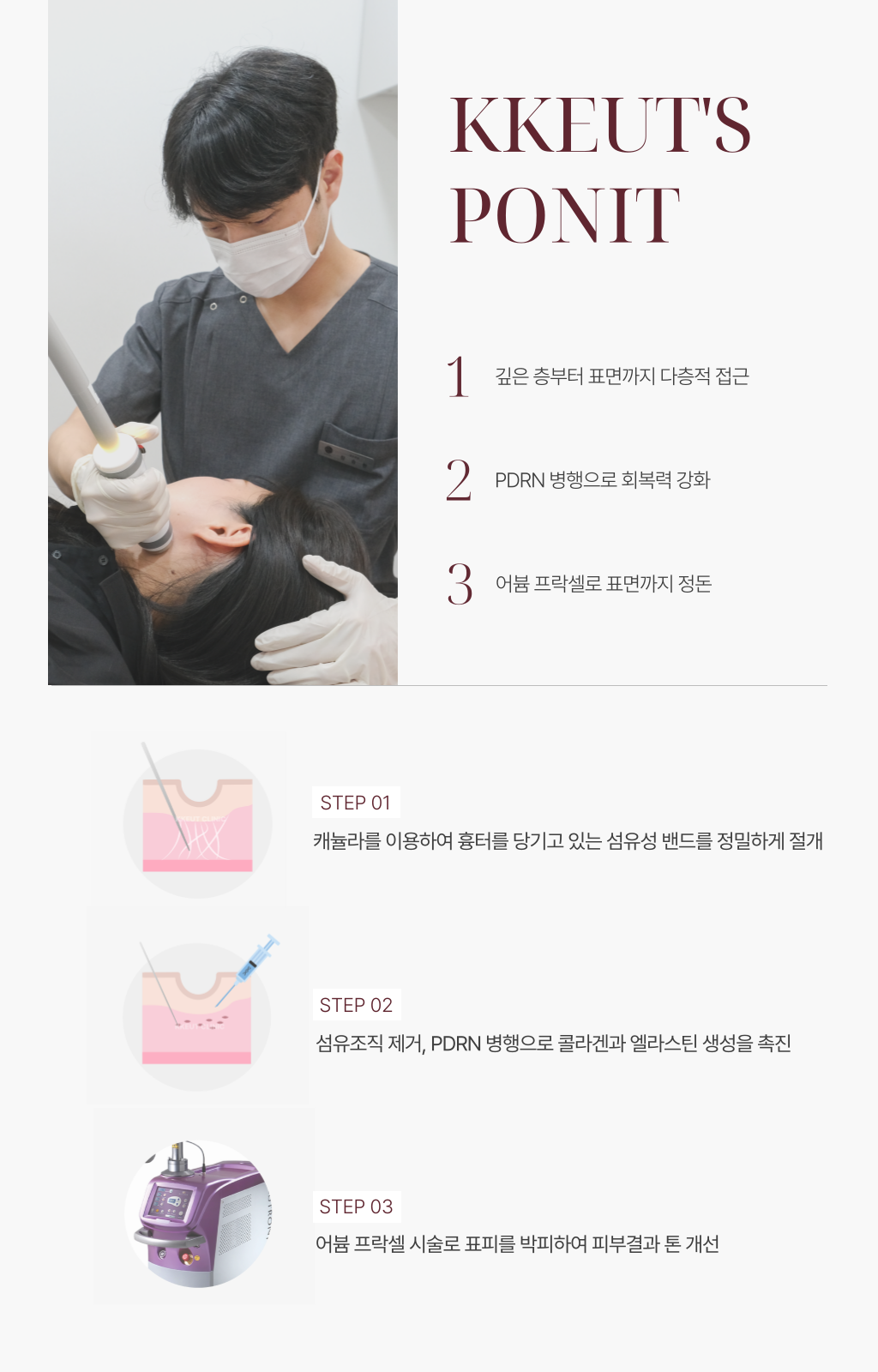 KKEUT'S PONIT

1 깊은 층부터 표면까지 다층적 접근

2 PDRN 병행으로 회복력 강화

3 어븀 프락셀로 표면까지 정돈

STEP 01
캐뉼라를 이용하여 흉터를 당기고 있는 섬유성 밴드를 정밀하게 절개

STEP 02
섬유조직 제거, PDRN 병행으로 콜라겐과 엘라스틴 생성을 촉진

STEP 03
어븀 프락셀 시술로 표피를 박피하여 피부결과 톤 개선